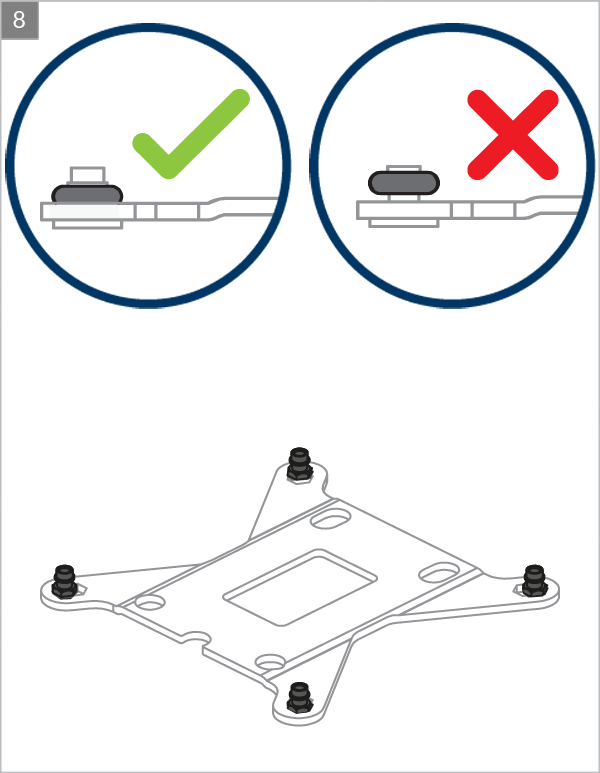 8