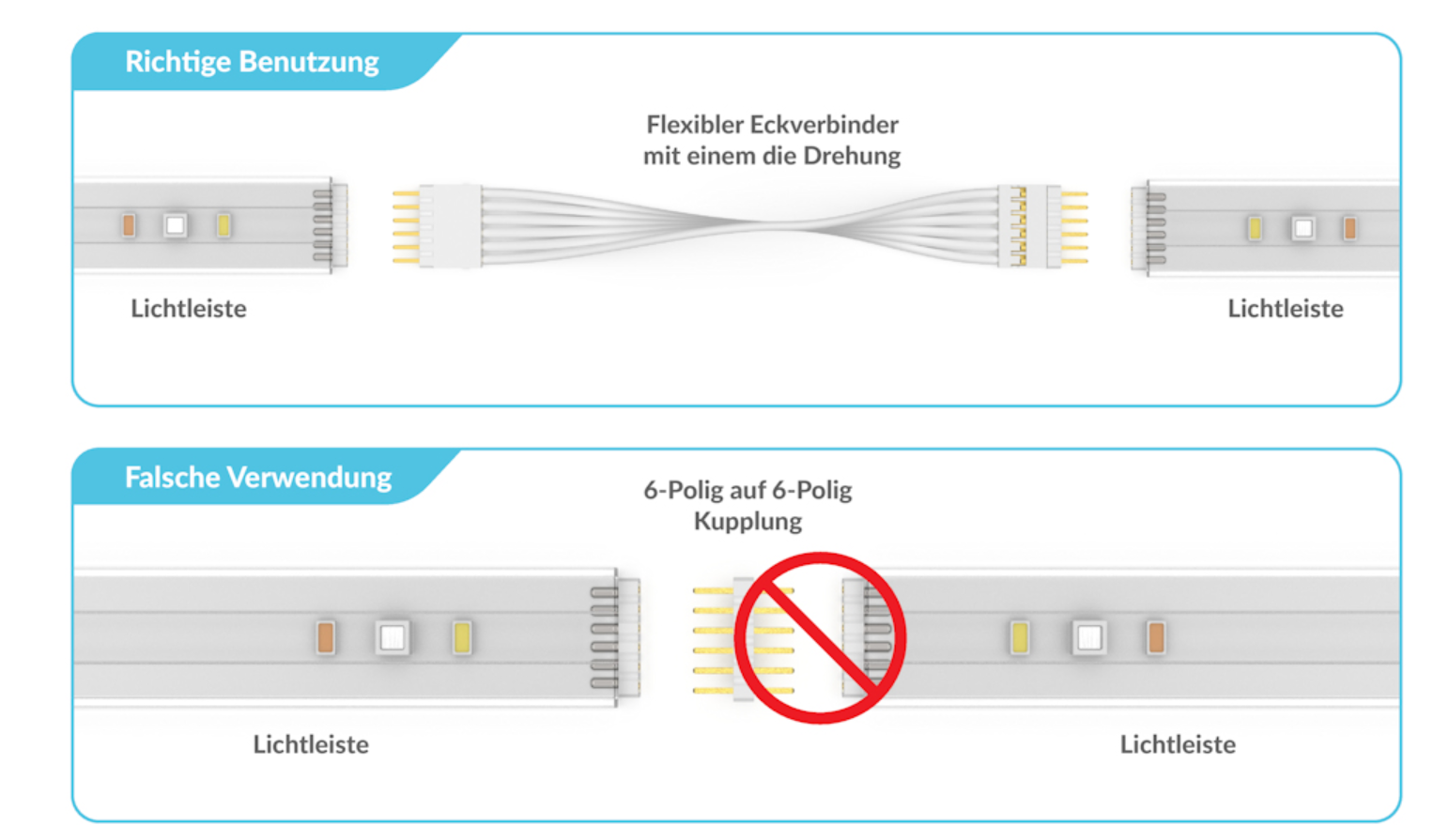 Richtige Benutzung

Flexibler Eckverbinder mit einem die Drehung

Lichtleiste

Lichtleiste

Falsche Verwendung

6-Polig auf 6-Polig Kupplung

Lichtleiste

Lichtleiste