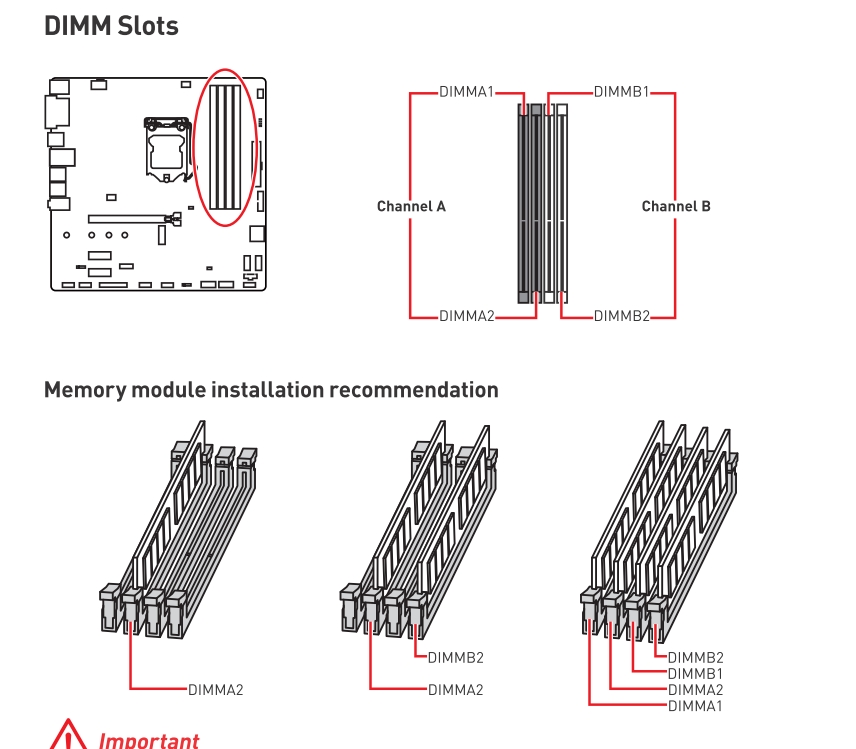 DIMM Slots

DIMMA1
DIMMB1
Channel A
Channel B
DIMMA2
DIMMB2

Memory module installation recommendation

DIMMA2

DIMMB2
DIMMA2

DIMMB2
DIMMB1
DIMMA2
DIMMA1

Important