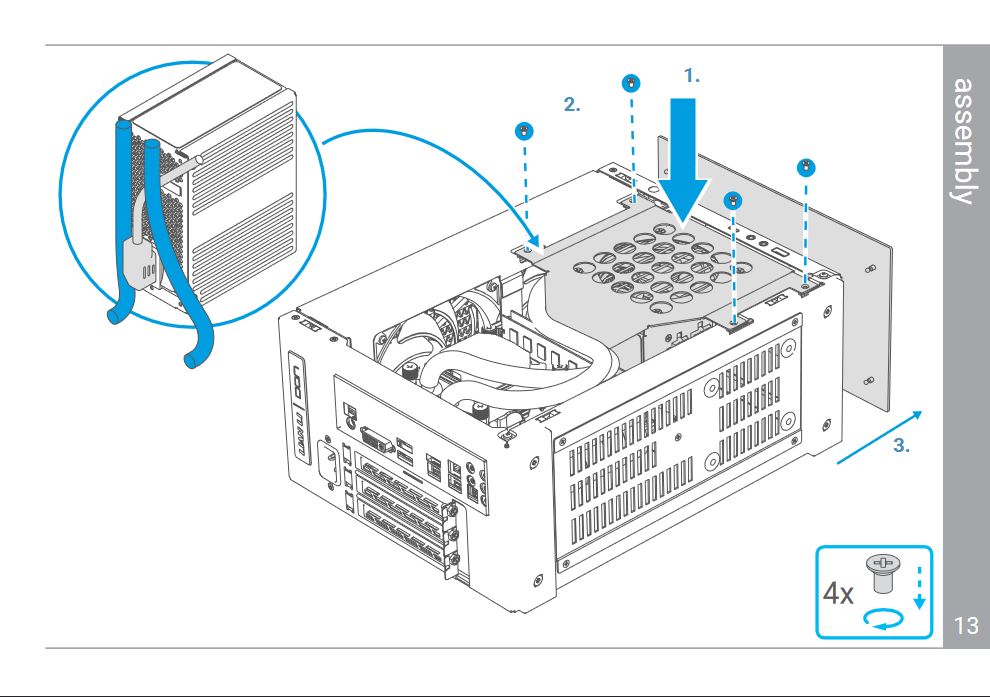 1.

2.

3.

4x

assembly

13