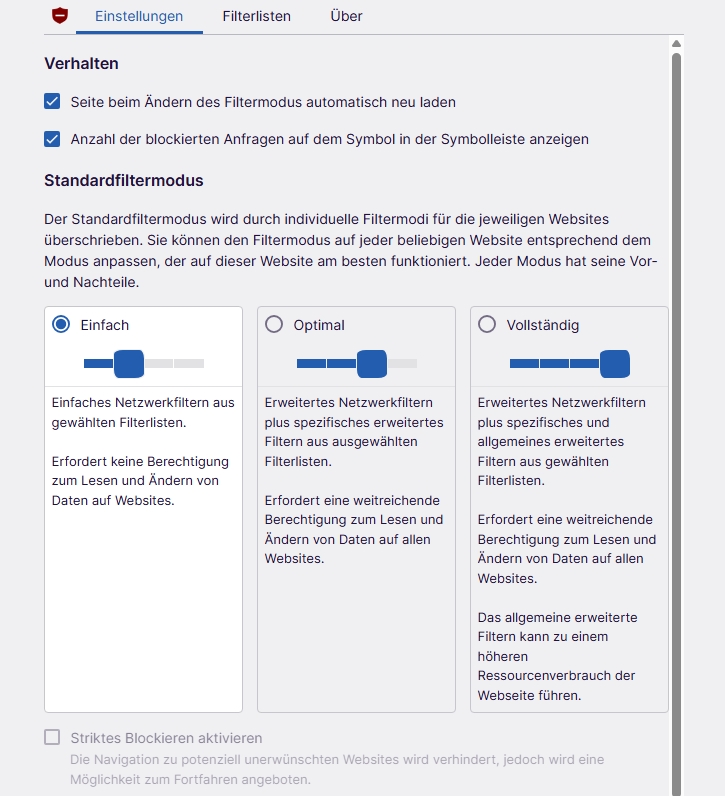 Einstellungen Filterlisten Über

Verhalten

Seite beim Ändern des Filtermodus automatisch neu laden

Anzahl der blockierten Anfragen auf dem Symbol in der Symbolleiste anzeigen

Standardfiltermodus

Der Standardfiltermodus wird durch individuelle Filtermodi für die jeweiligen Websites überschrieben. Sie können den Filtermodus auf jeder beliebigen Website entsprechend dem Modus anpassen, der auf dieser Website am besten funktioniert. Jeder Modus hat seine Vor- und Nachteile.

Einfach

Einfaches Netzwerkfiltern aus gewählten Filterlisten.

Erfordert keine Berechtigung zum Lesen und Ändern von Daten auf Websites.

Optimal

Erweitertes Netzwerkfiltern plus spezifisches erweitertes Filtern aus ausgewählten Filterlisten.

Erfordert eine weitreichende Berechtigung zum Lesen und Ändern von Daten auf allen Websites.

Vollständig

Erweitertes Netzwerkfiltern plus spezifisches und allgemeines erweitertes Filtern aus gewählten Filterlisten.

Erfordert eine weitreichende Berechtigung zum Lesen und Ändern von Daten auf allen Websites.

Das allgemeine erweiterte Filtern kann zu einem höheren Ressourcenverbrauch der Webseite führen.

Striktes Blockieren aktivieren

Die Navigation zu potenziell unerwünschten Websites wird verhindert, jedoch wird eine Möglichkeit zum Fortfahren angeboten.